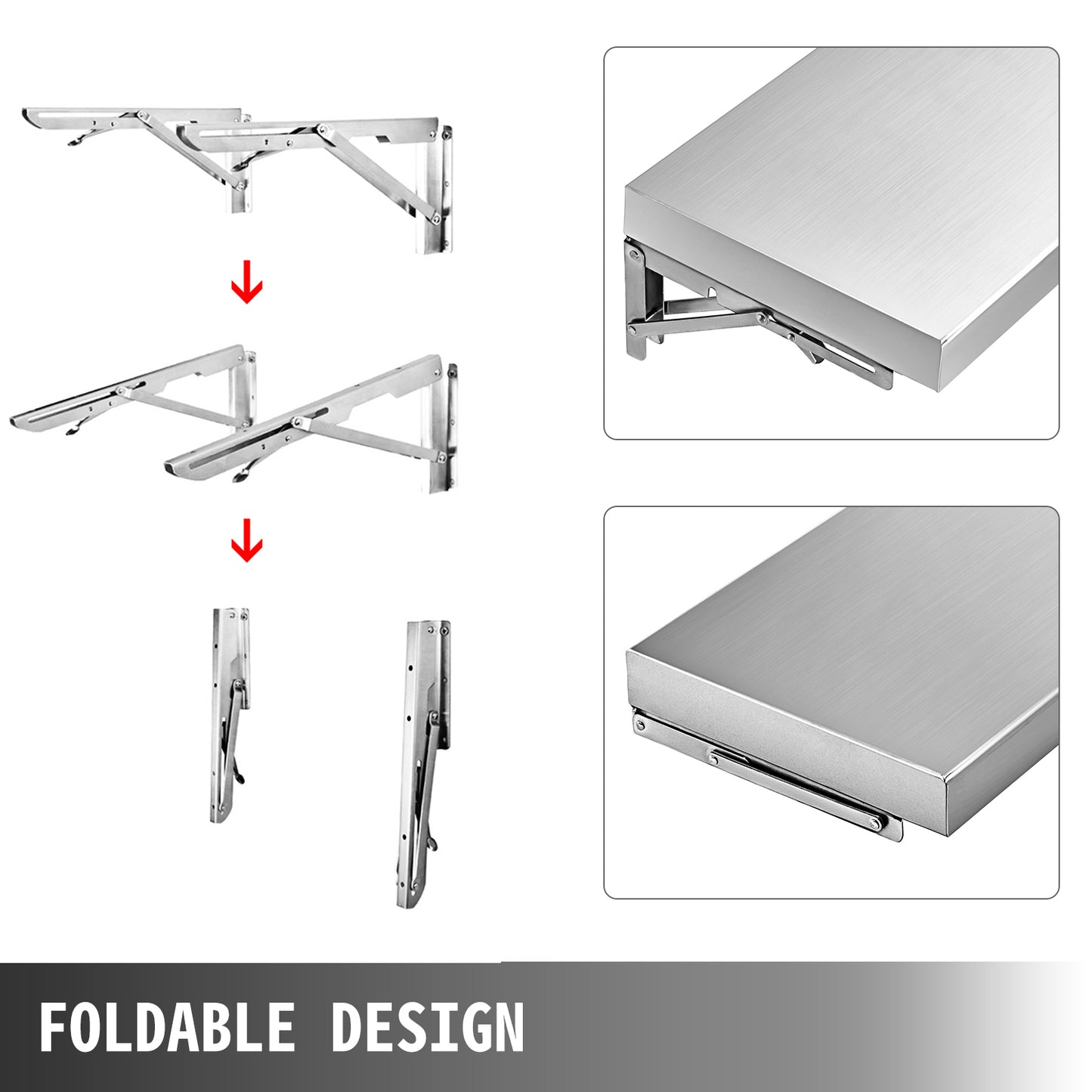 FOLDABLE DESIGN