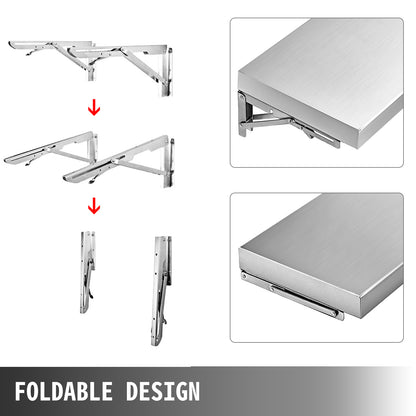 FOLDABLE DESIGN