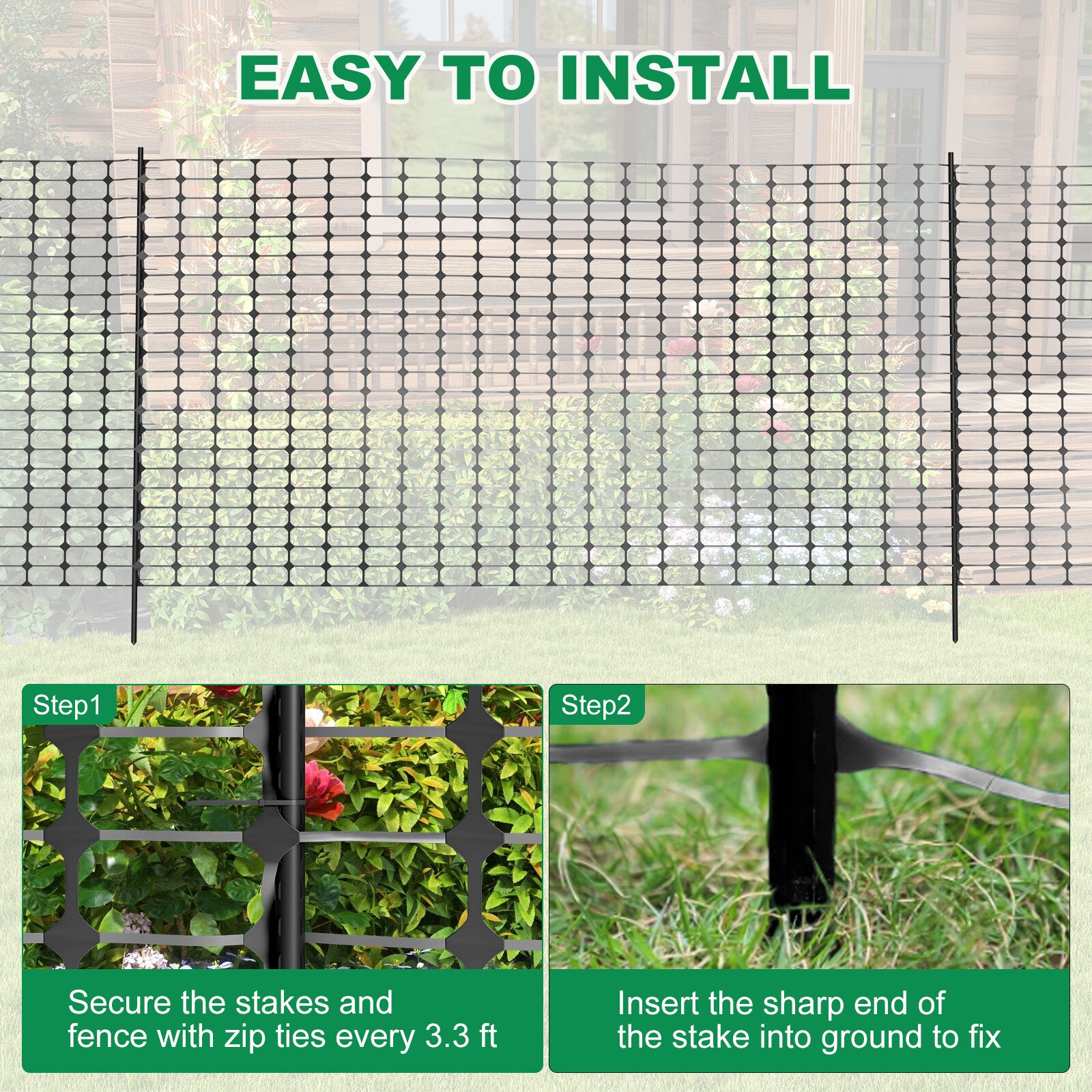 EASY TO INSTALL

Step1

Secure the stakes and fence with zip ties every 3.3 ft

Step2

Insert the sharp end of the stake into ground to fix