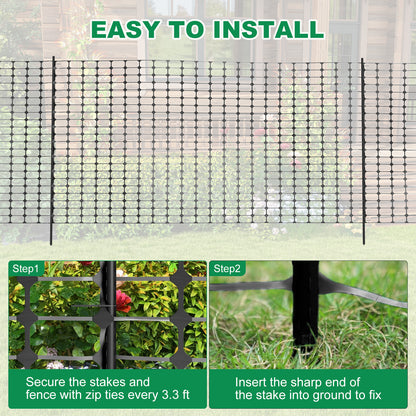 EASY TO INSTALL

Step1

Secure the stakes and fence with zip ties every 3.3 ft

Step2

Insert the sharp end of the stake into ground to fix