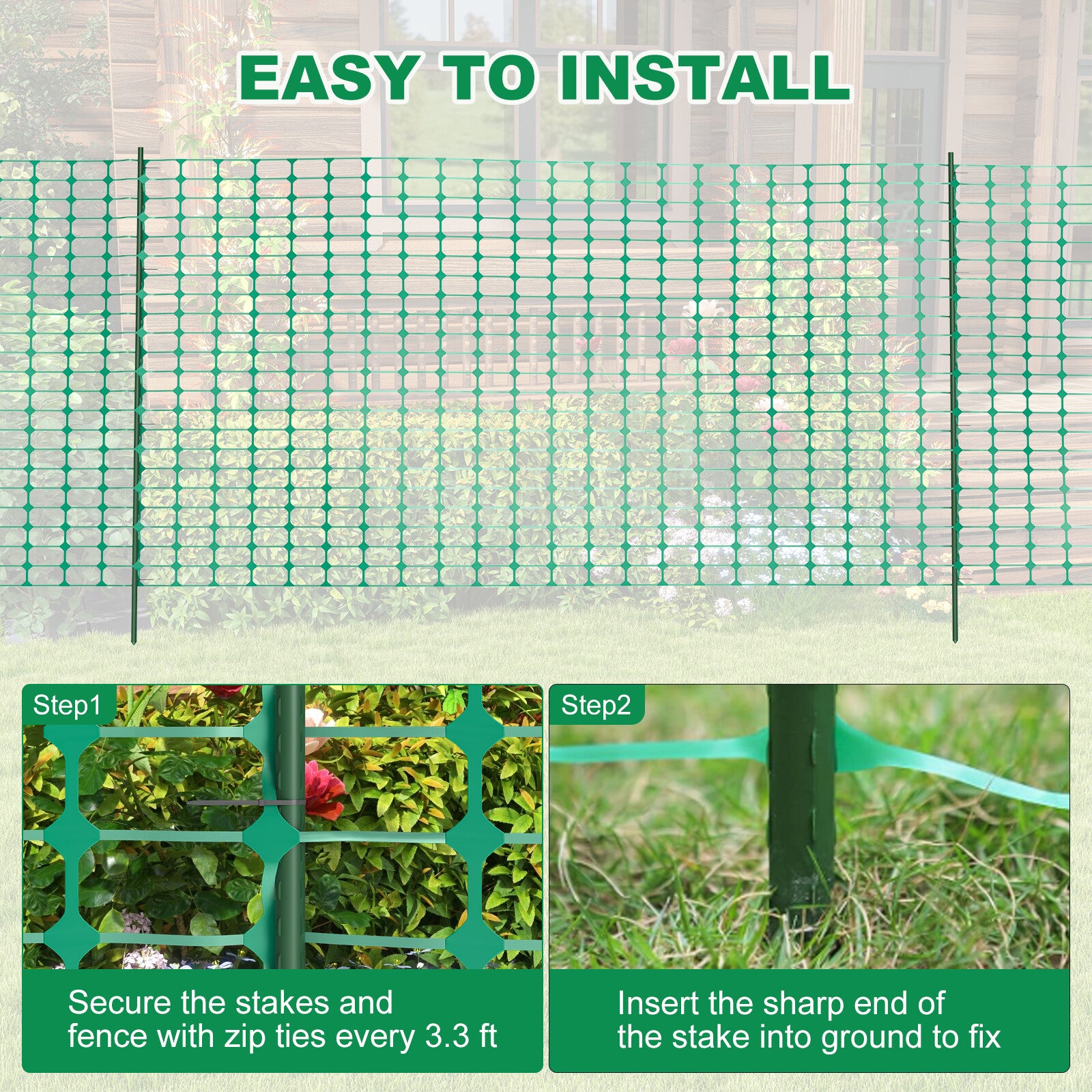 EASY TO INSTALL

Step1

Secure the stakes and fence with zip ties every 3.3 ft

Step2

Insert the sharp end of the stake into ground to fix