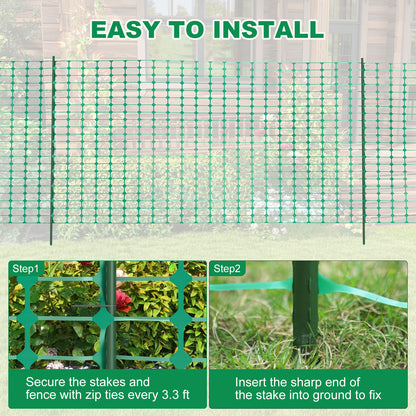 EASY TO INSTALL

Step1

Secure the stakes and fence with zip ties every 3.3 ft

Step2

Insert the sharp end of the stake into ground to fix