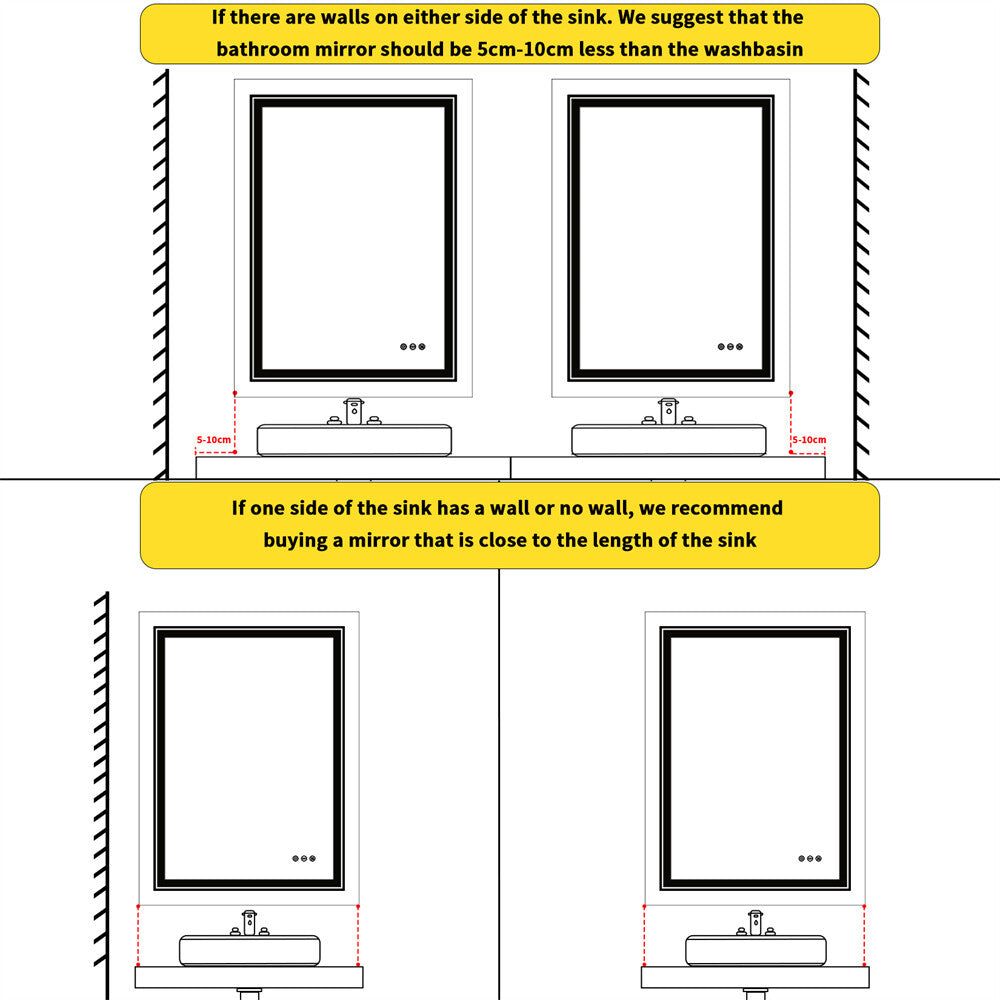 If there are walls on either side of the sink. We suggest that the bathroom mirror should be 5cm-10cm less than the washbasin

5-10cm

5-10cm

If one side of the sink has a wall or no wall, we recommend buying a mirror that is close to the length of the sink