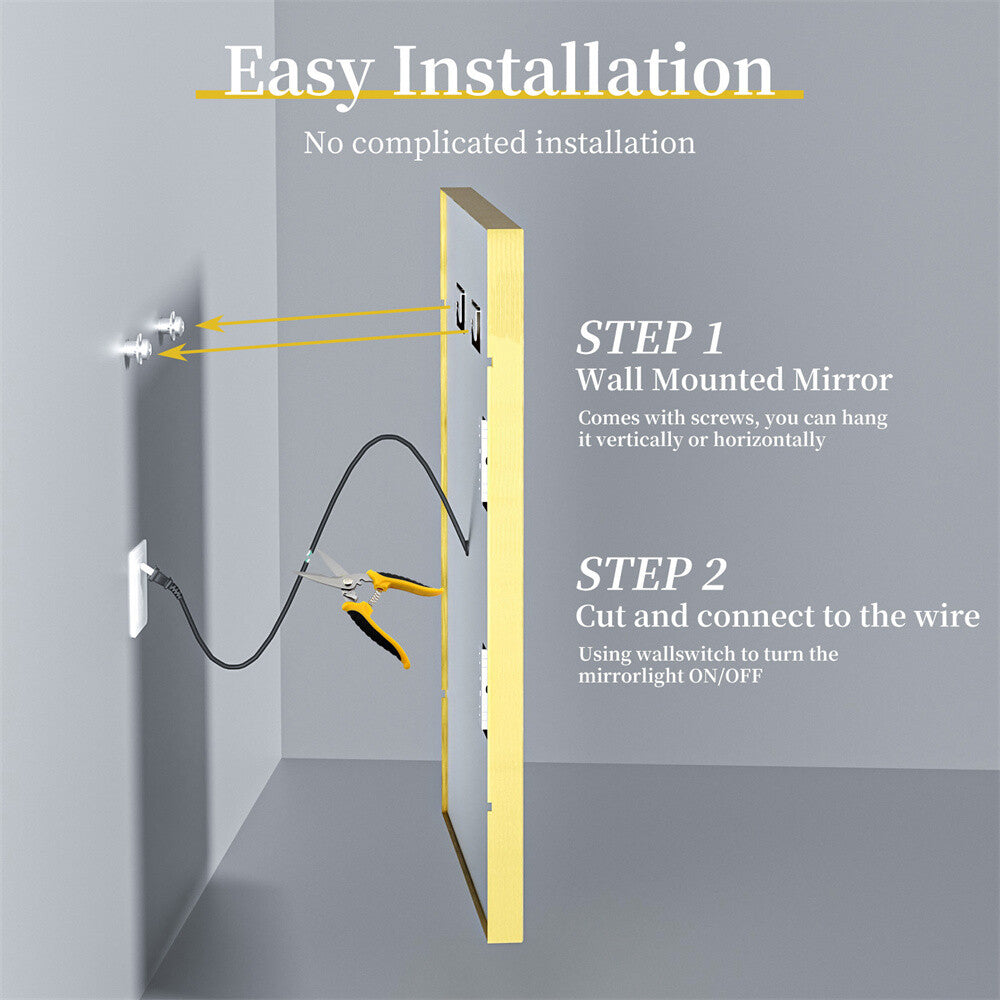 Easy Installation

No complicated installation

STEP 1
Wall Mounted Mirror
Comes with screws, you can hang it vertically or horizontally

STEP 2
Cut and connect to the wire
Using wallswitch to turn the mirrorlight ON/OFF