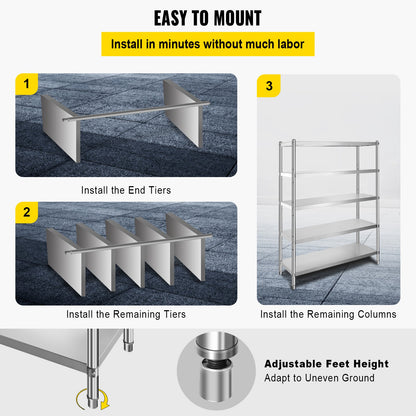 EASY TO MOUNT

Install in minutes without much labor

1

Install the End Tiers

2

Install the Remaining Tiers

3

Install the Remaining Columns

Adjustable Feet Height
Adapt to Uneven Ground