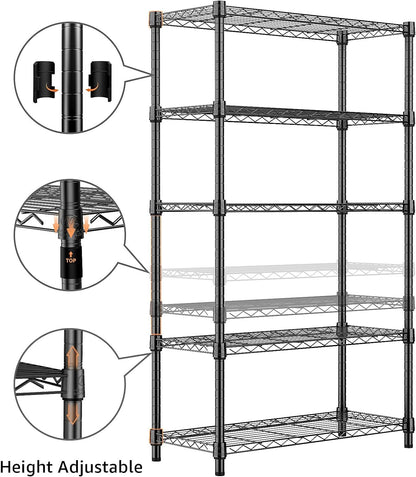 TOP

Height Adjustable