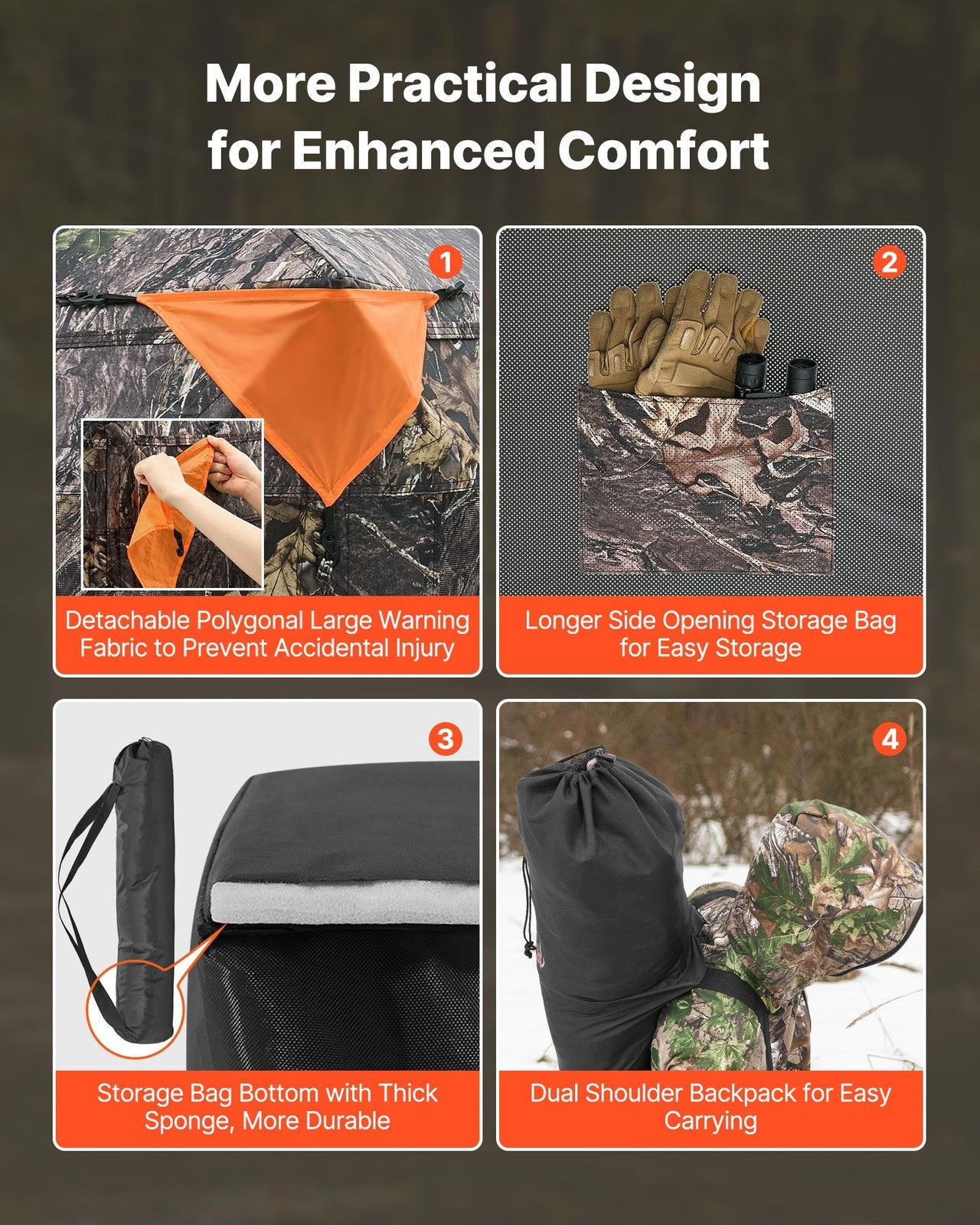 More Practical Design for Enhanced Comfort

1

Detachable Polygonal Large Warning Fabric to Prevent Accidental Injury

2

Longer Side Opening Storage Bag for Easy Storage

3

Storage Bag Bottom with Thick Sponge, More Durable

4

Dual Shoulder Backpack for Easy Carrying