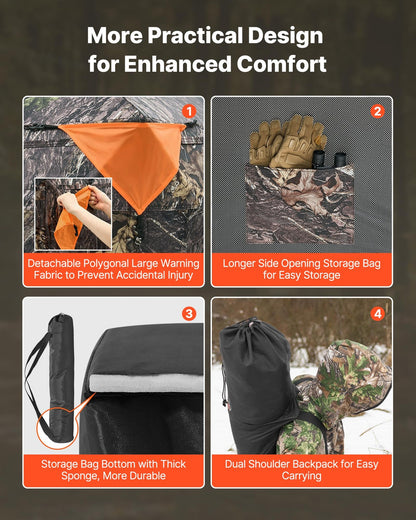 More Practical Design for Enhanced Comfort

1

Detachable Polygonal Large Warning Fabric to Prevent Accidental Injury

2

Longer Side Opening Storage Bag for Easy Storage

3

Storage Bag Bottom with Thick Sponge, More Durable

4

Dual Shoulder Backpack for Easy Carrying