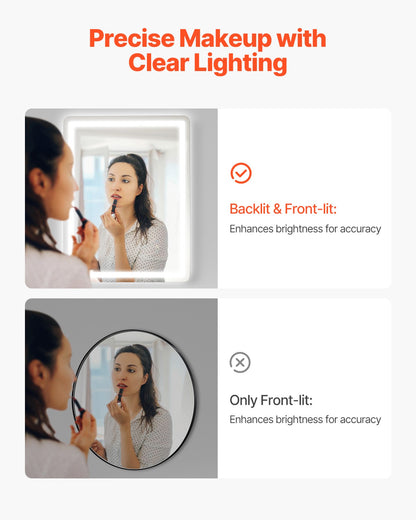 Precise Makeup with Clear Lighting

Backlit & Front-lit:
Enhances brightness for accuracy

Only Front-lit:
Enhances brightness for accuracy