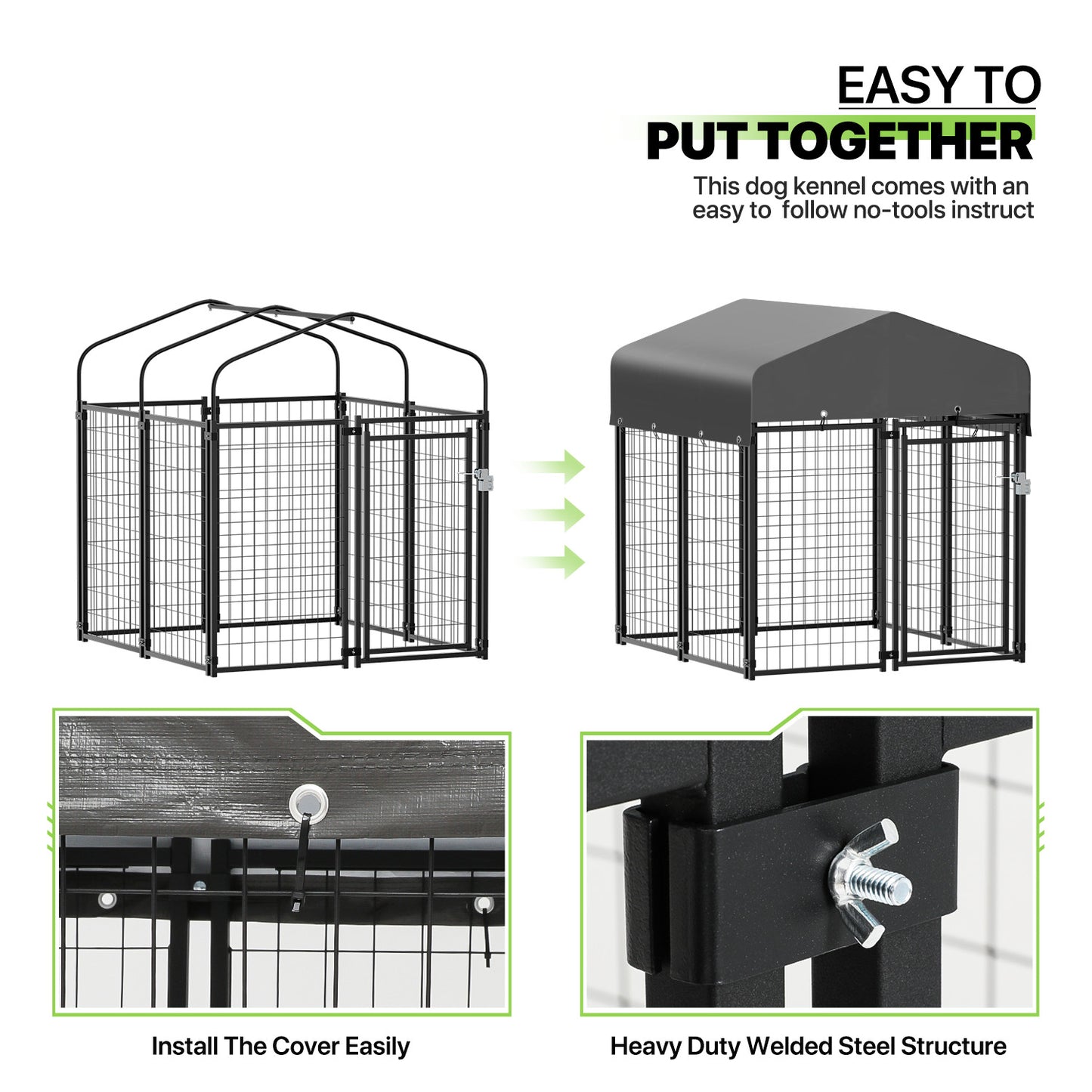 EASY TO
PUT TOGETHER

This dog kennel comes with an easy to follow no-tools instruct

Install The Cover Easily

Heavy Duty Welded Steel Structure