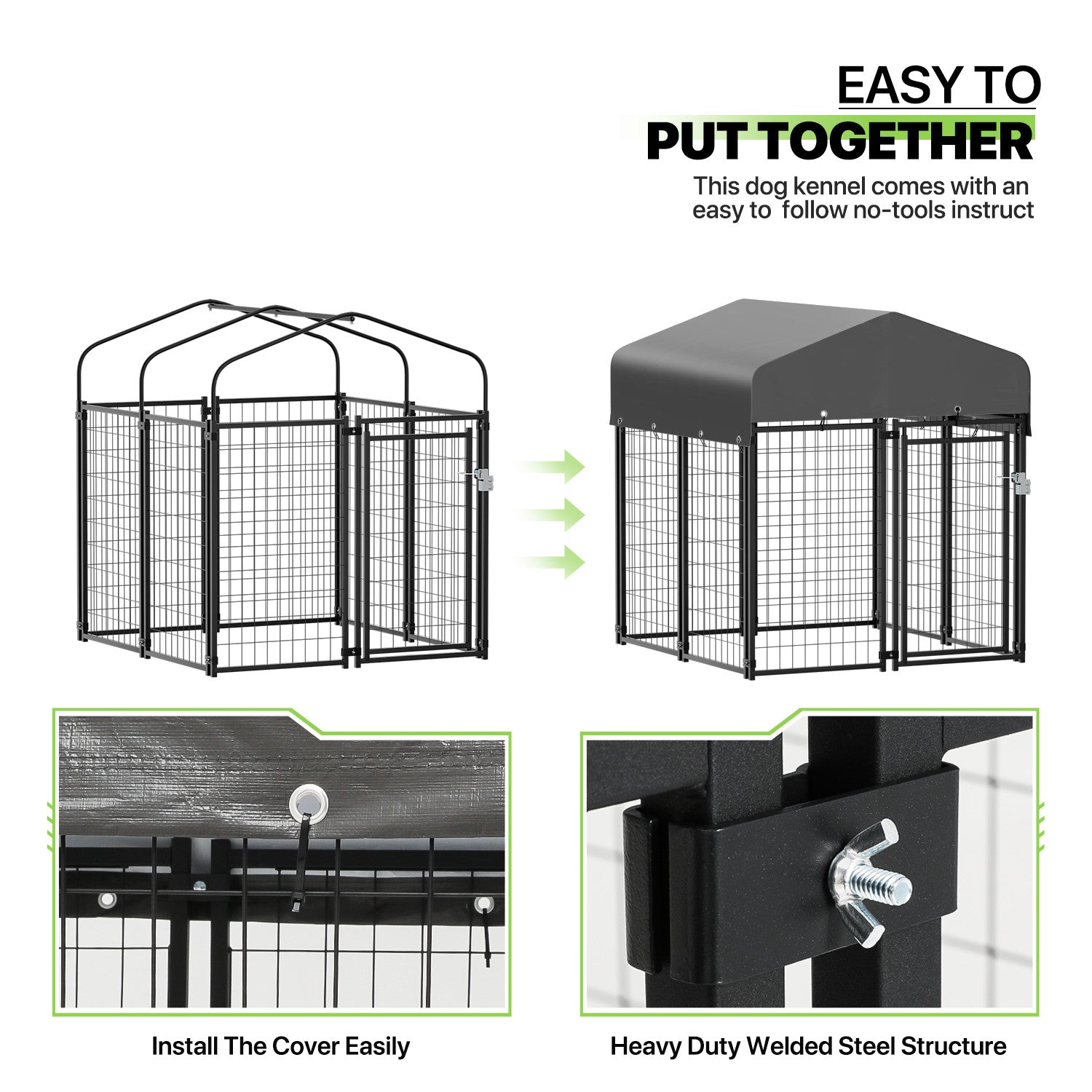 EASY TO
PUT TOGETHER
This dog kennel comes with an easy to  follow no-tools instruct

Install The Cover Easily

Heavy Duty Welded Steel Structure