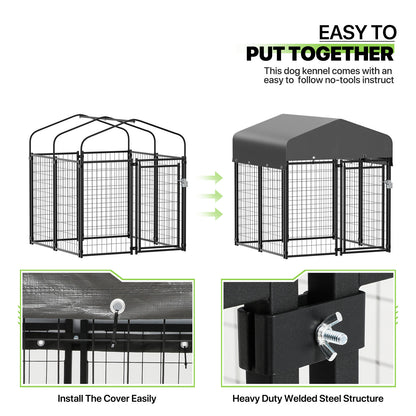 EASY TO
PUT TOGETHER

This dog kennel comes with an easy to follow no-tools instruct

Install The Cover Easily

Heavy Duty Welded Steel Structure