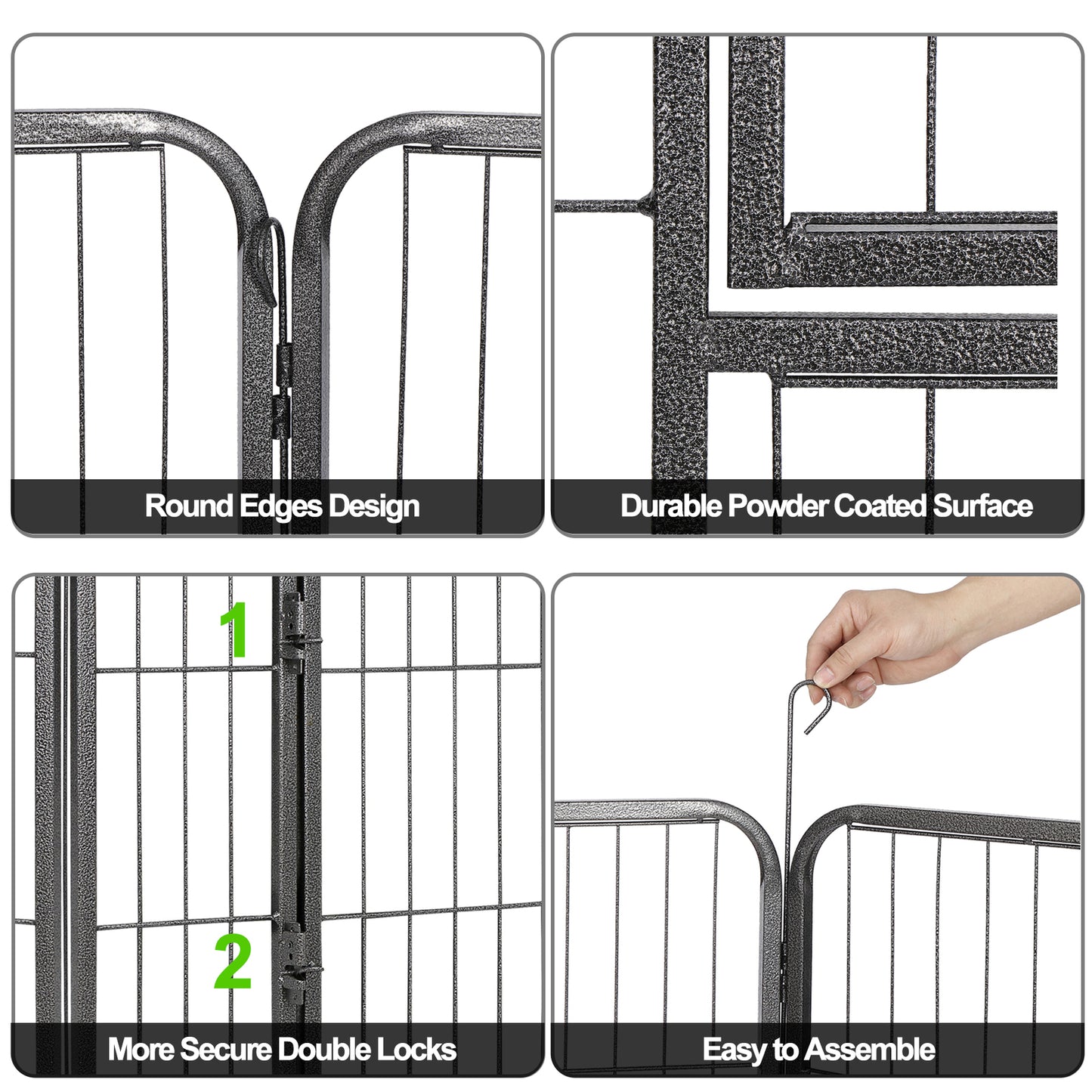 Round Edges Design

Durable Powder Coated Surface

1

2

More Secure Double Locks

Easy to Assemble