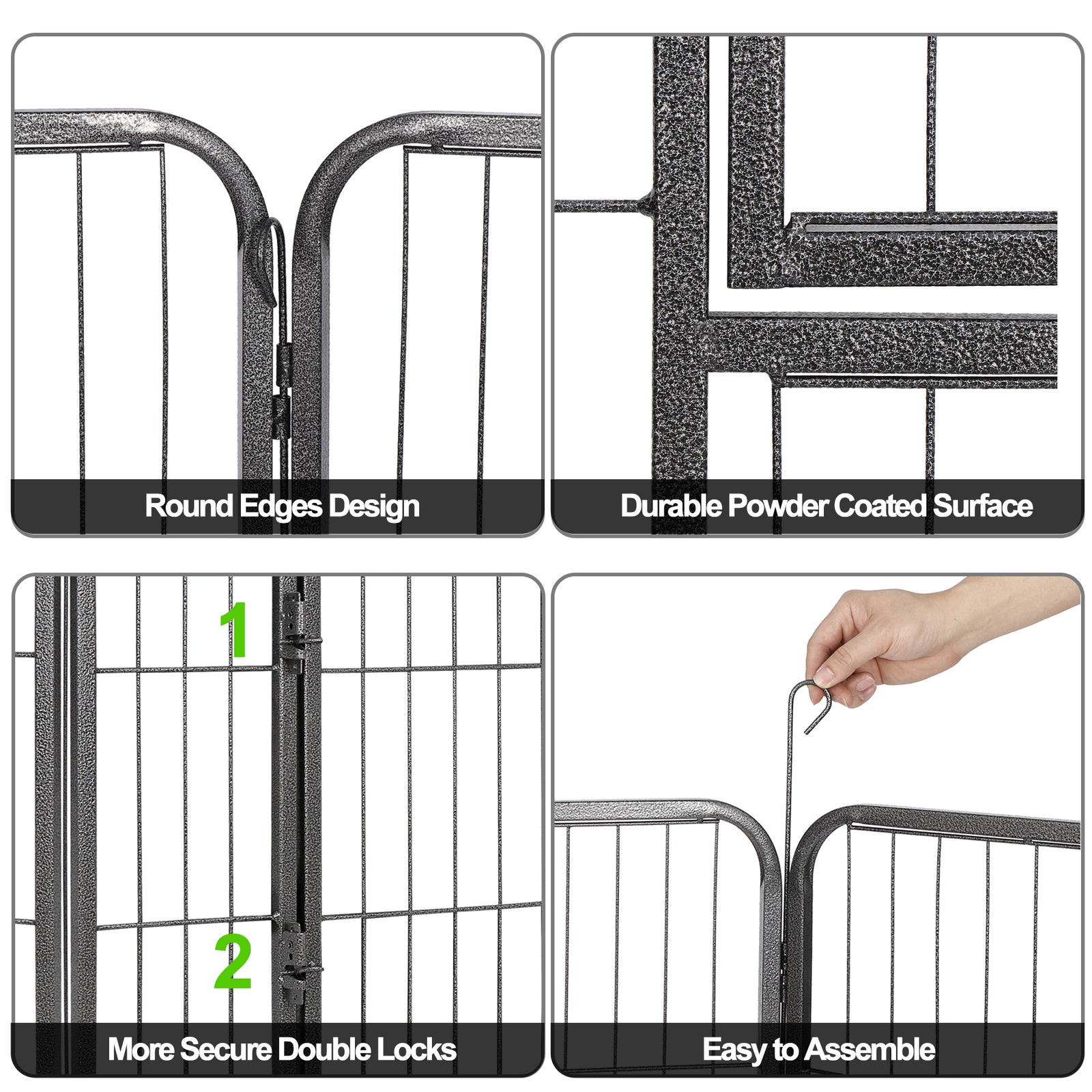 Round Edges Design

Durable Powder Coated Surface

1

2

More Secure Double Locks

Easy to Assemble