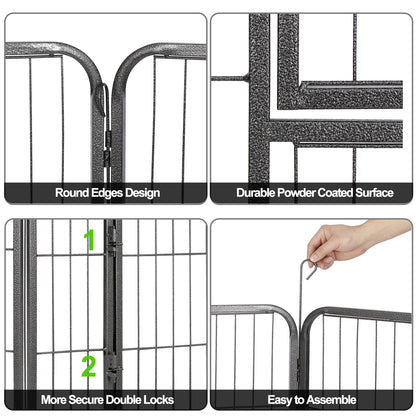 Round Edges Design

Durable Powder Coated Surface

1

2

More Secure Double Locks

Easy to Assemble