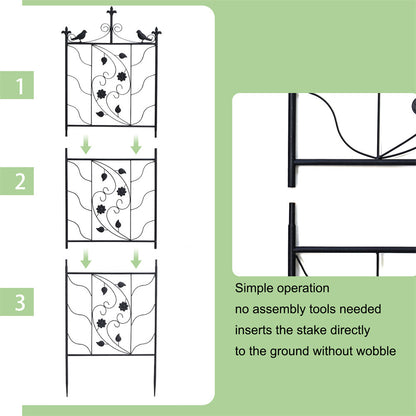 1

2

3

Simple operation
no assembly tools needed
inserts the stake directly
to the ground without wobble