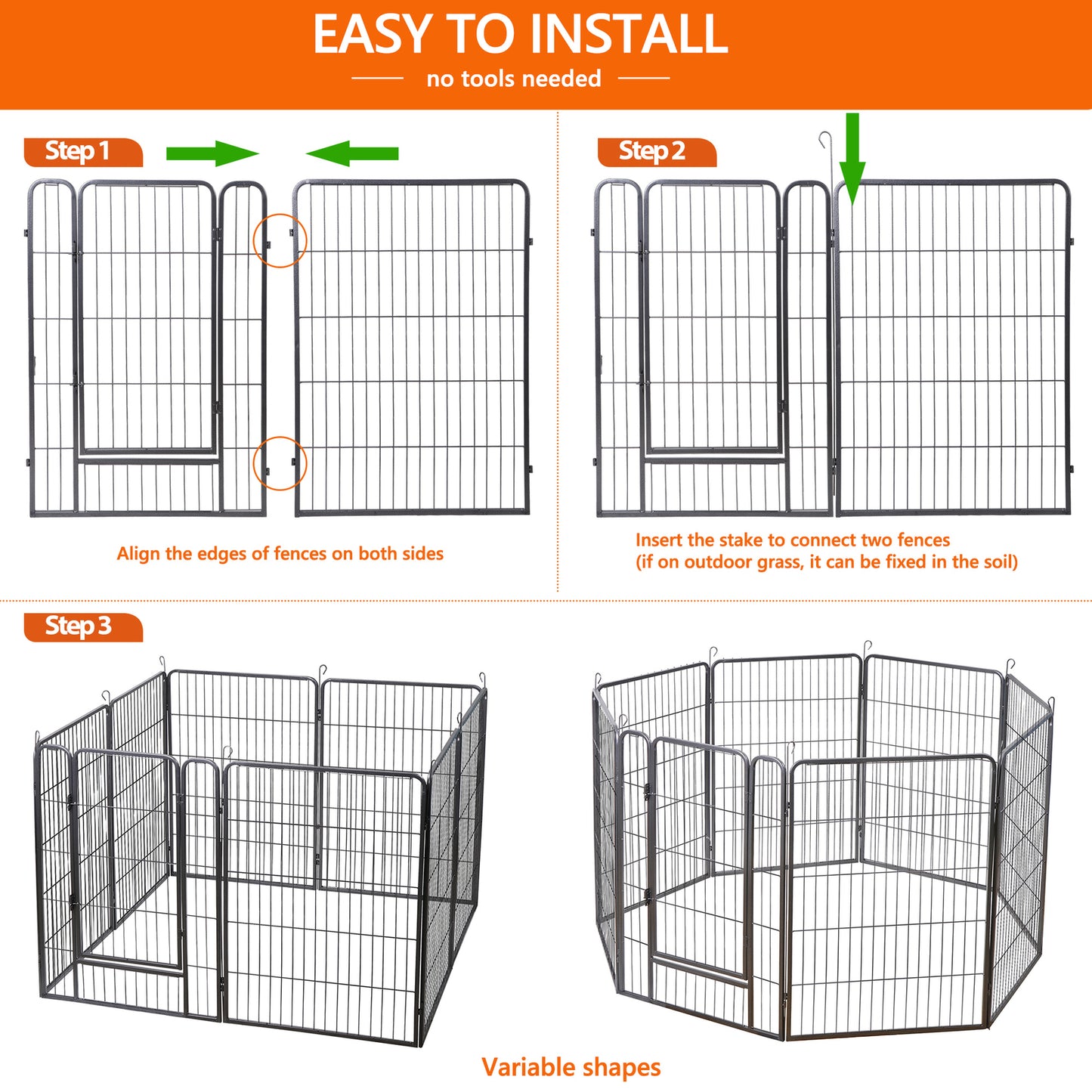 EASY TO INSTALL

no tools needed

Step 1

Align the edges of fences on both sides

Step 2

Insert the stake to connect two fences
(if on outdoor grass, it can be fixed in the soil)

Step 3

Variable shapes