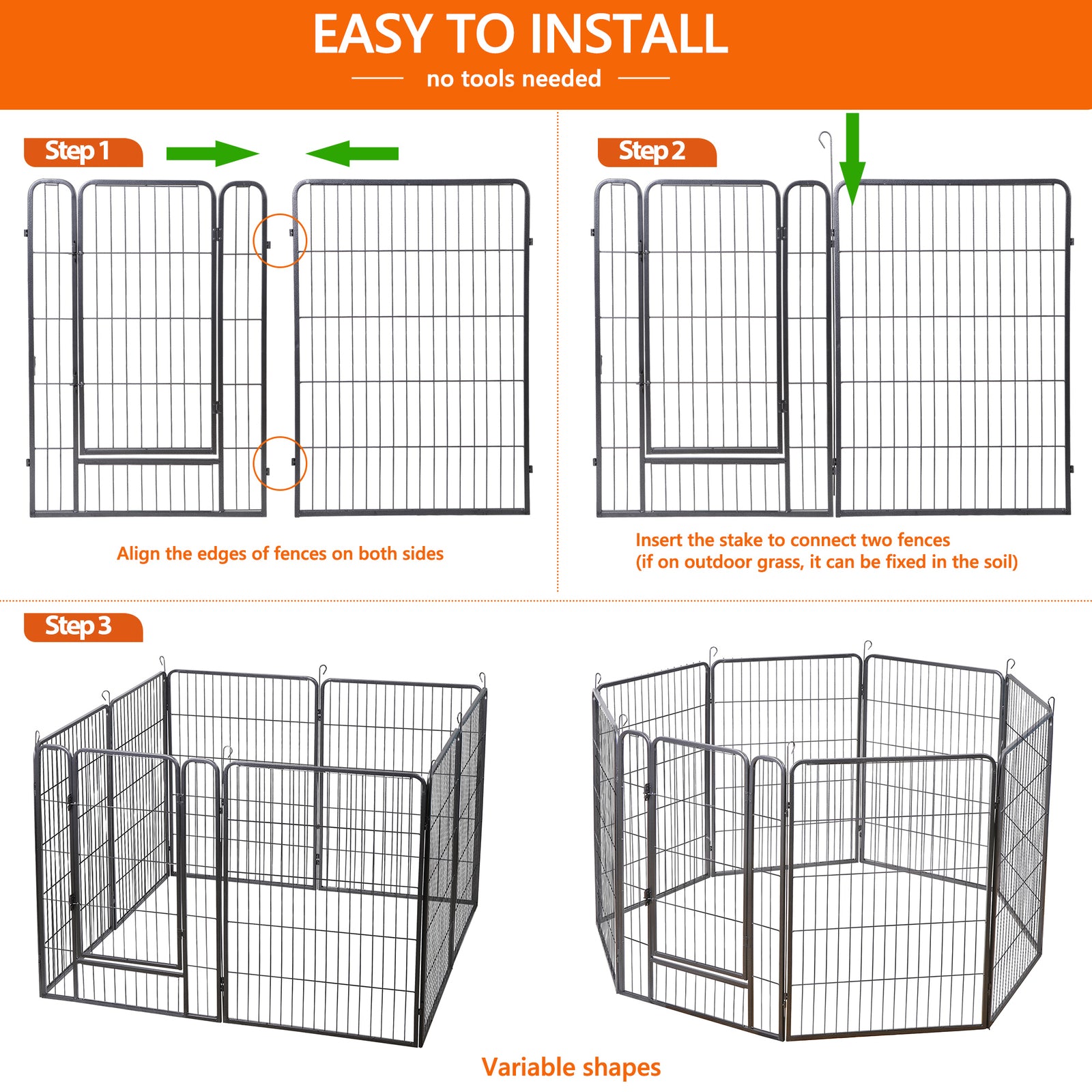 EASY TO INSTALL

no tools needed

Step 1

Align the edges of fences on both sides

Step 2

Insert the stake to connect two fences
(if on outdoor grass, it can be fixed in the soil)

Step 3

Variable shapes