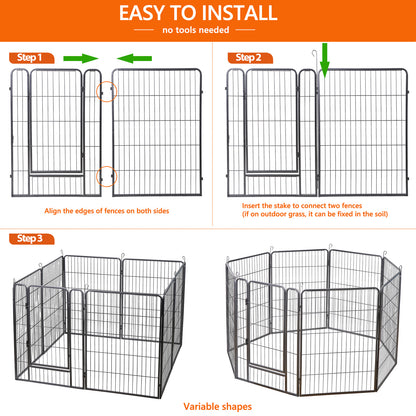 EASY TO INSTALL
no tools needed

Step 1

Align the edges of fences on both sides

Step 2

Insert the stake to connect two fences
(if on outdoor grass, it can be fixed in the soil)

Step 3

Variable shapes