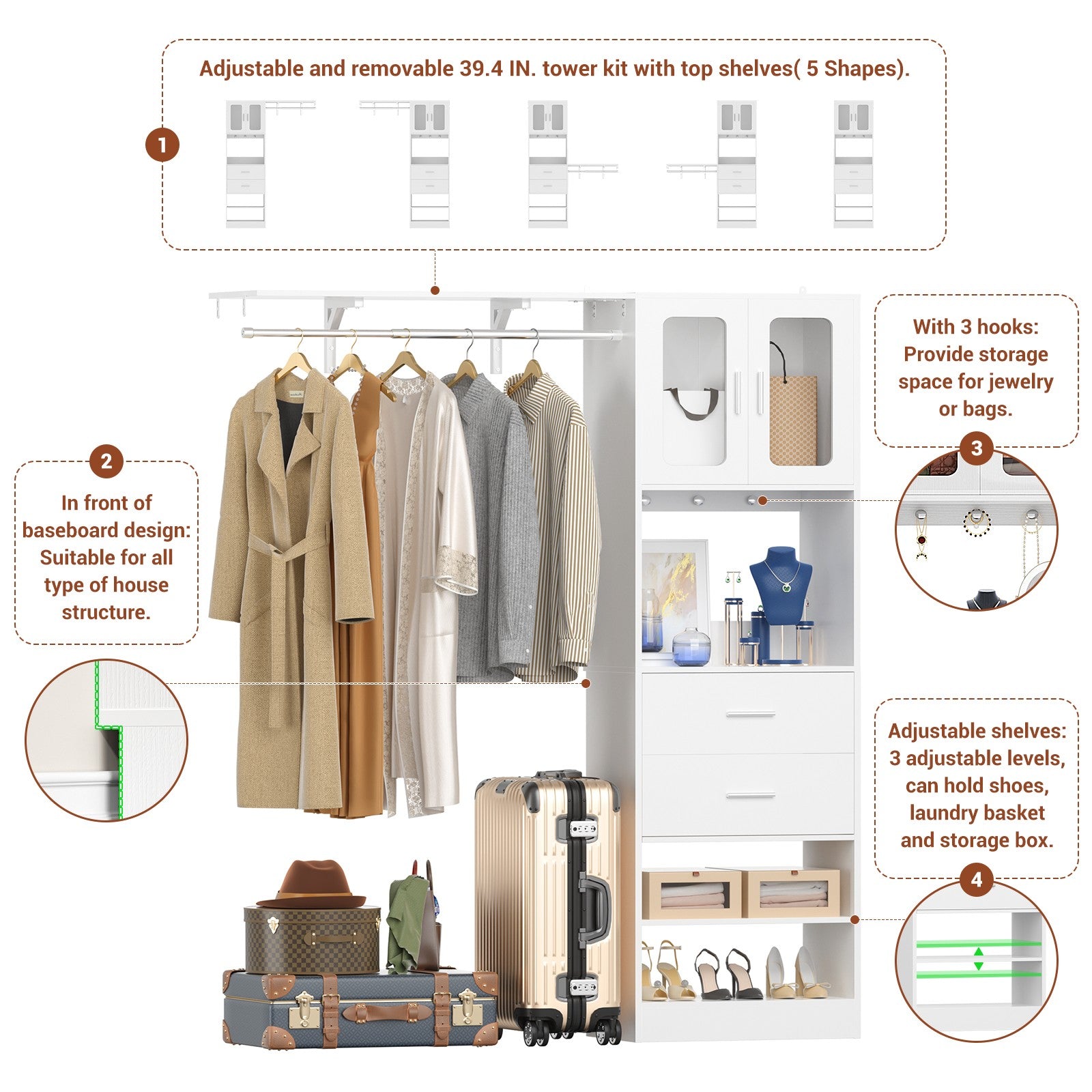 1

Adjustable and removable 39.4 IN. tower kit with top shelves( 5 Shapes).

2

In front of baseboard design: Suitable for all type of house structure.

With 3 hooks: Provide storage space for jewelry or bags.

3

Adjustable shelves: 3 adjustable levels, can hold shoes, laundry basket and storage box.

4