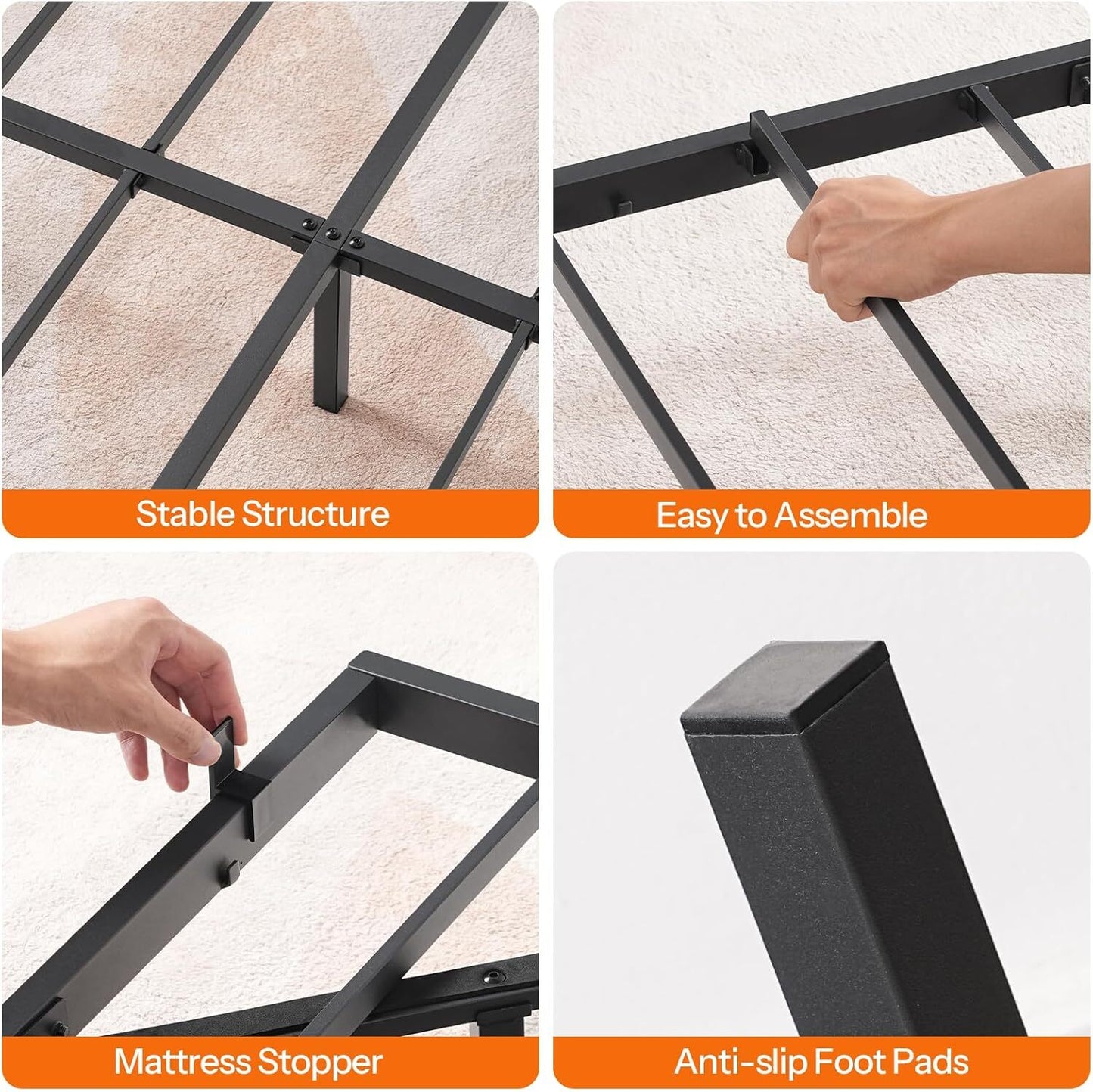 Stable Structure

Easy to Assemble

Mattress Stopper

Anti-slip Foot Pads