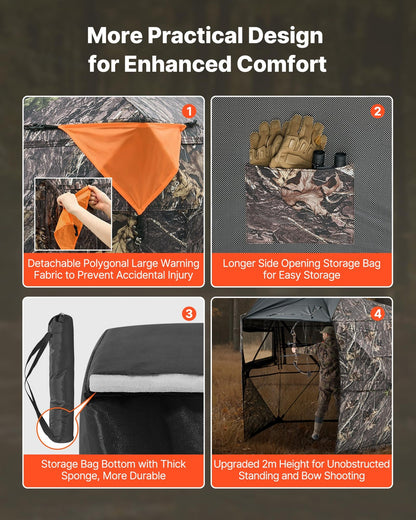 More Practical Design for Enhanced Comfort

1

Detachable Polygonal Large Warning Fabric to Prevent Accidental Injury

2

Longer Side Opening Storage Bag for Easy Storage

3

Storage Bag Bottom with Thick Sponge, More Durable

4

Upgraded 2m Height for Unobstructed Standing and Bow Shooting