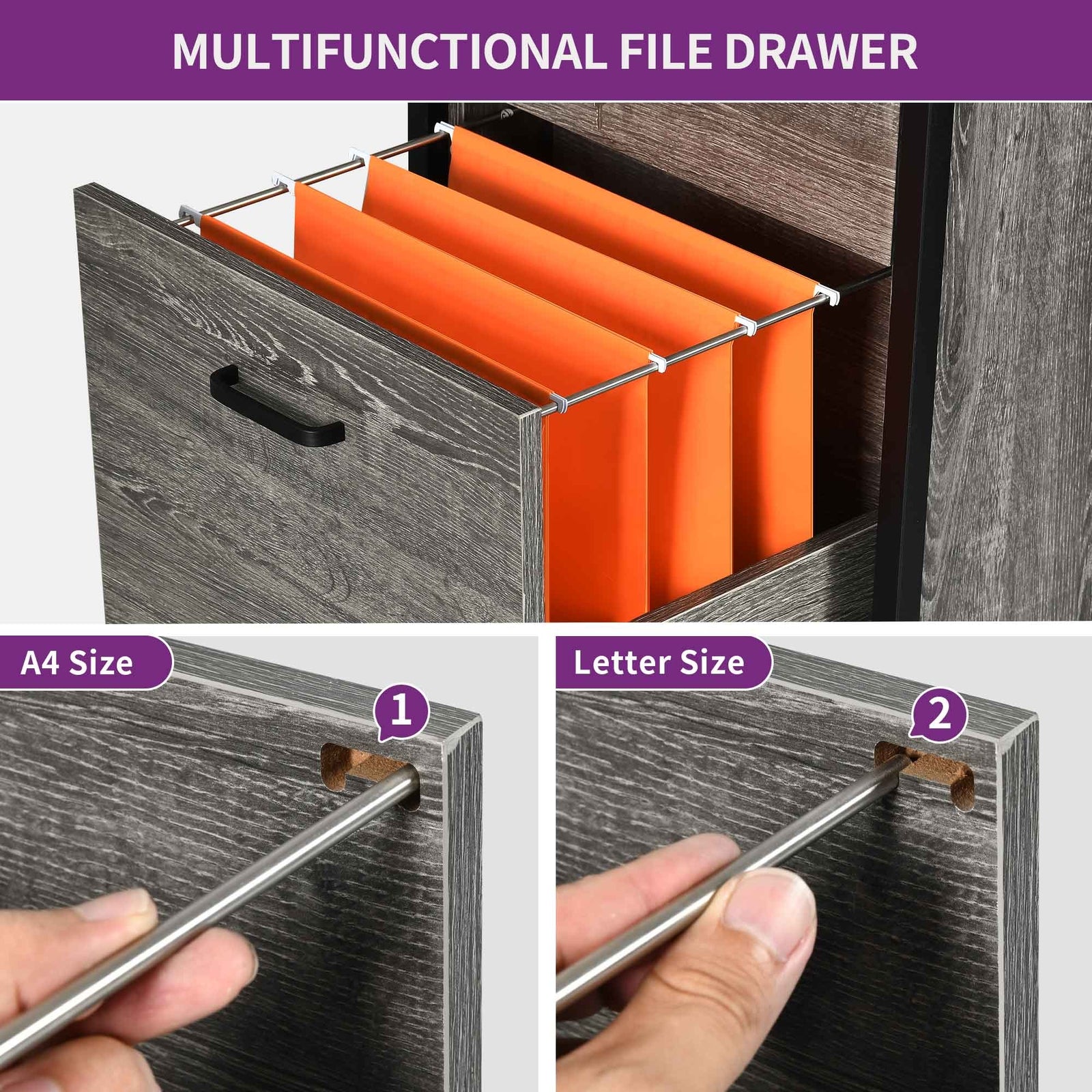 MULTIFUNCTIONAL FILE DRAWER

A4 Size

1

Letter Size

2