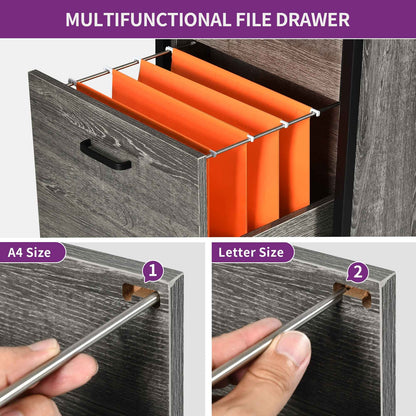 MULTIFUNCTIONAL FILE DRAWER

A4 Size

1

Letter Size

2