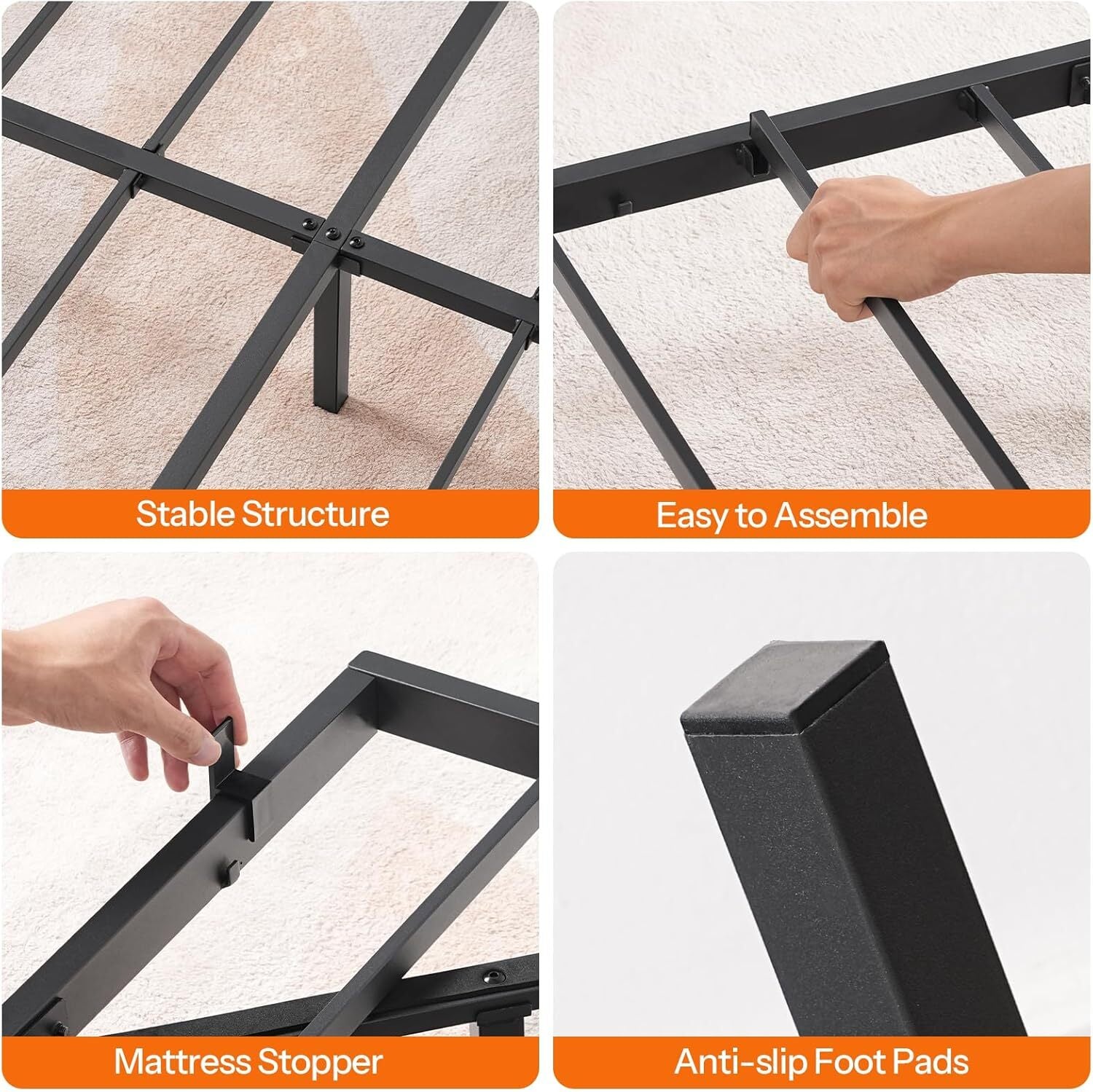 Stable Structure

Easy to Assemble

Mattress Stopper

Anti-slip Foot Pads