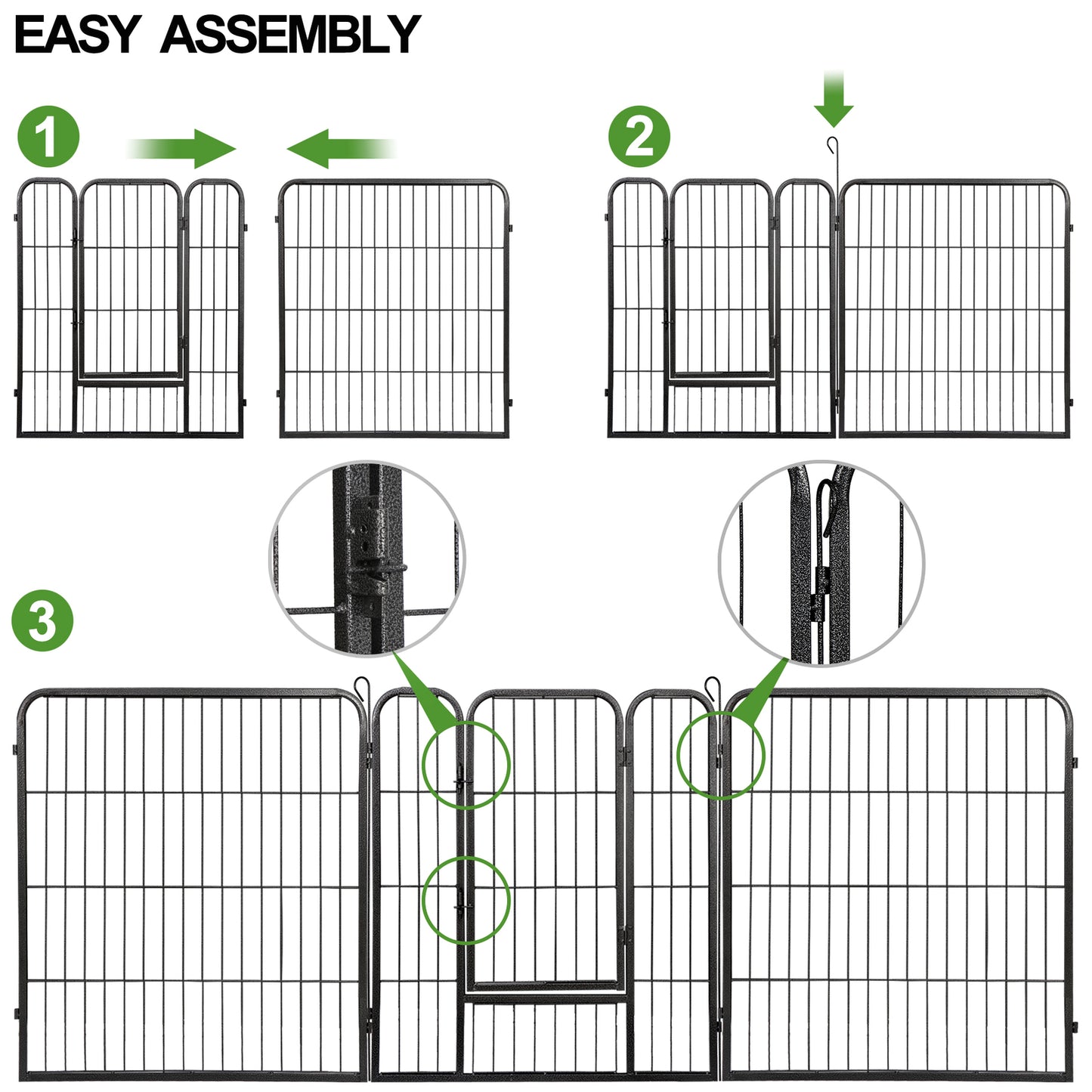 EASY ASSEMBLY

1

2

3