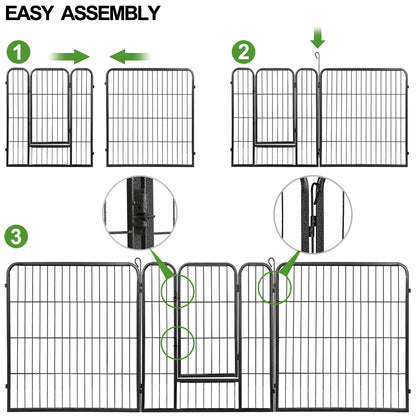 EASY ASSEMBLY

1

2

3