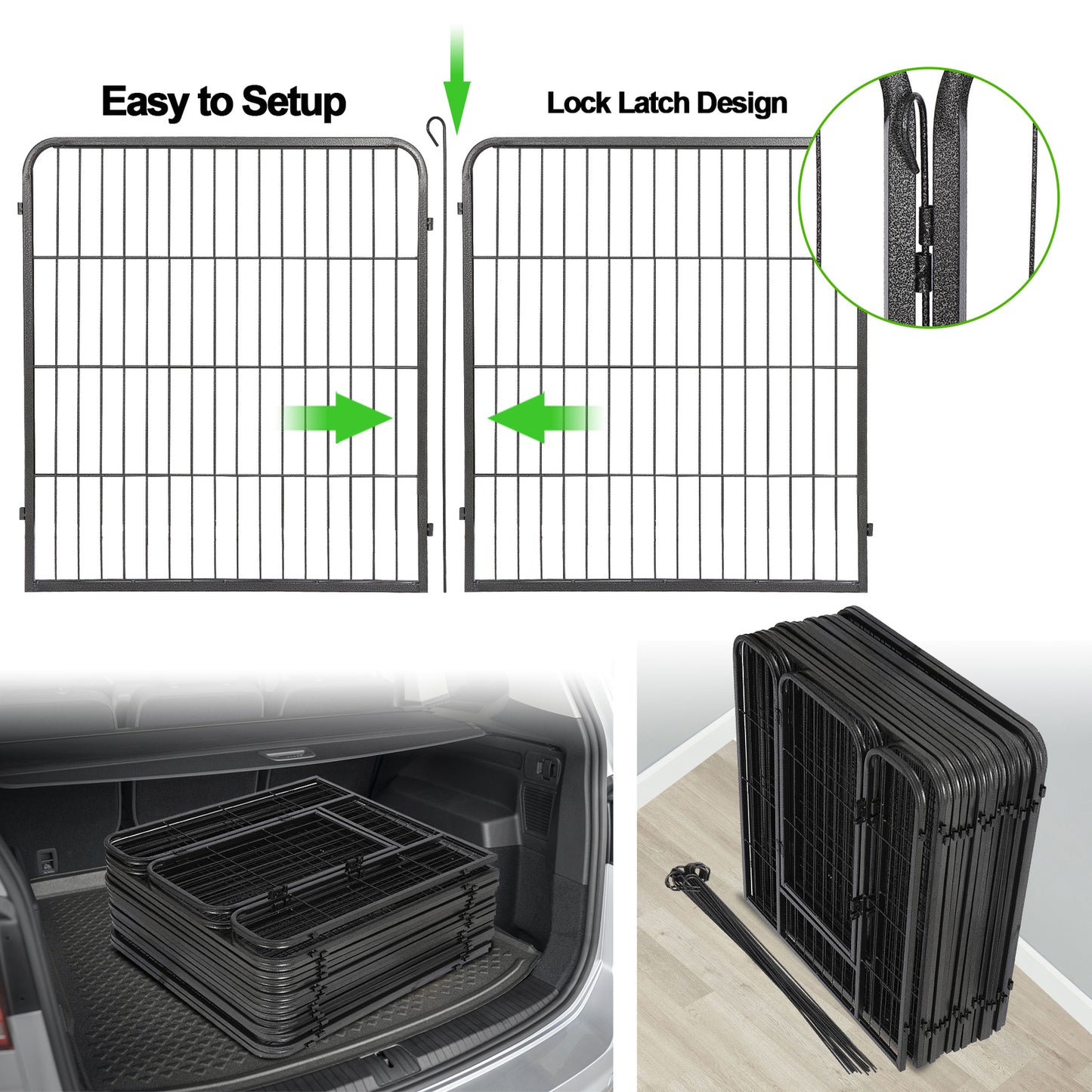 Easy to Setup

Lock Latch Design