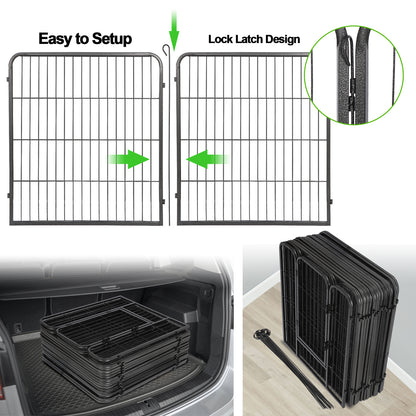 Easy to Setup

Lock Latch Design