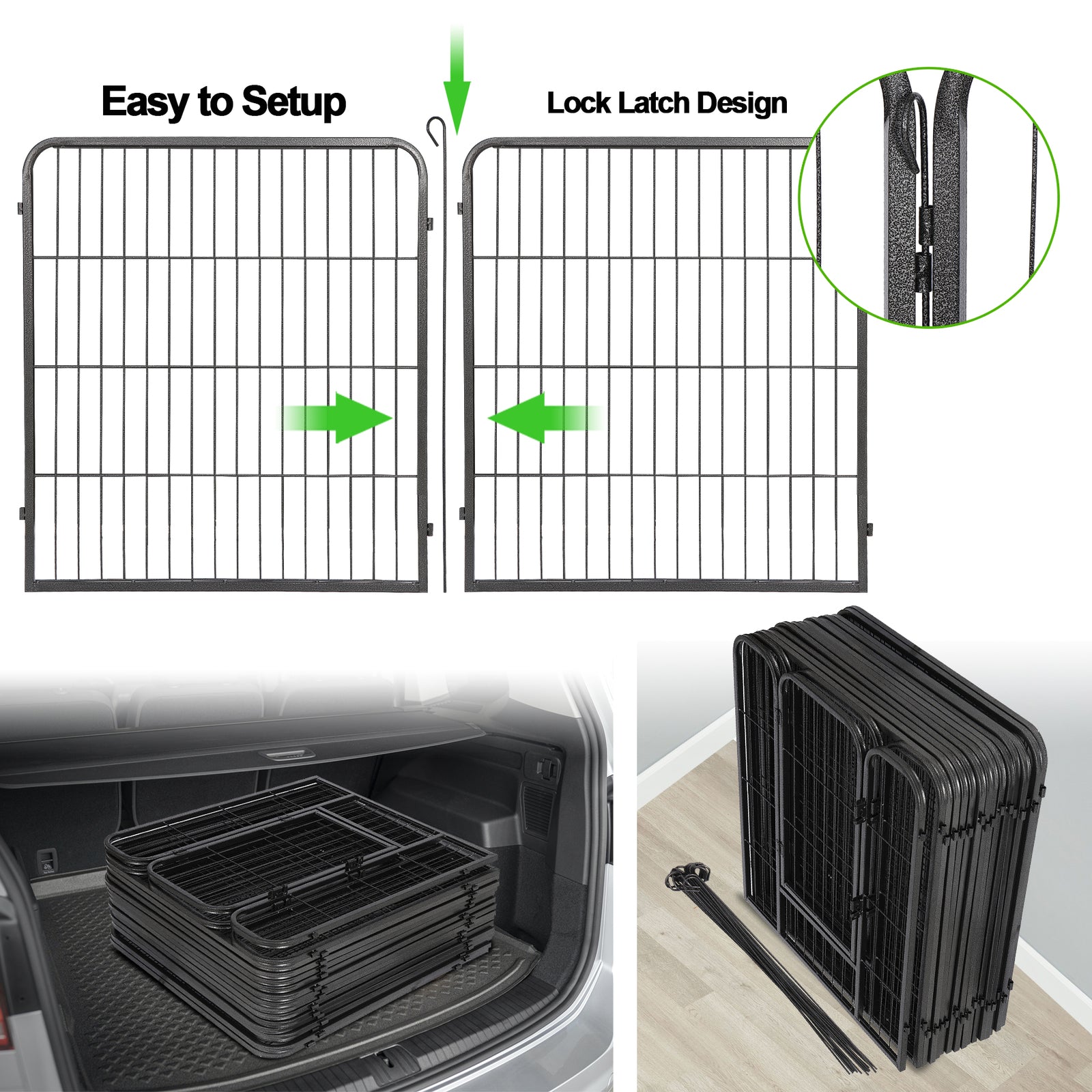 Easy to Setup

Lock Latch Design