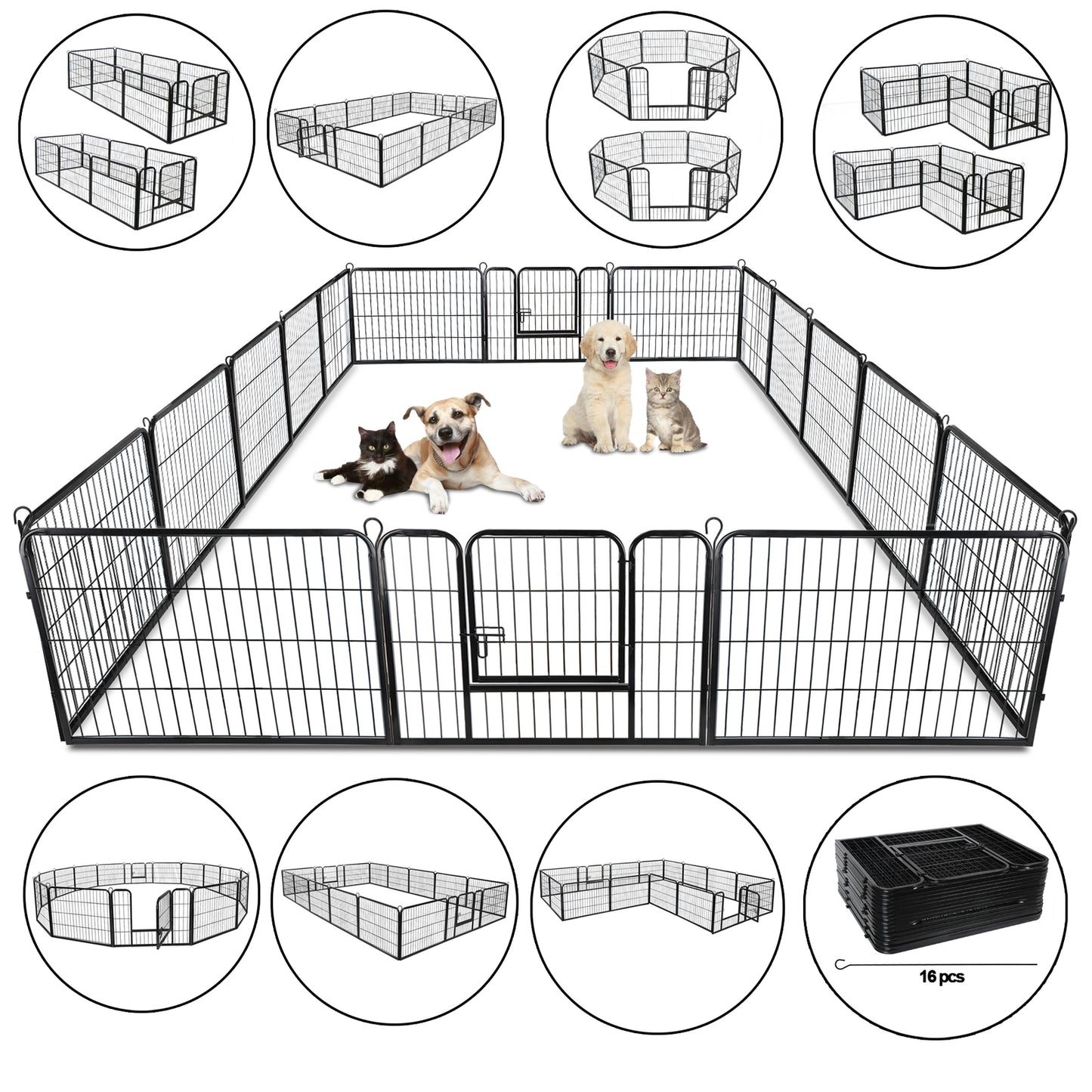 16 pcs