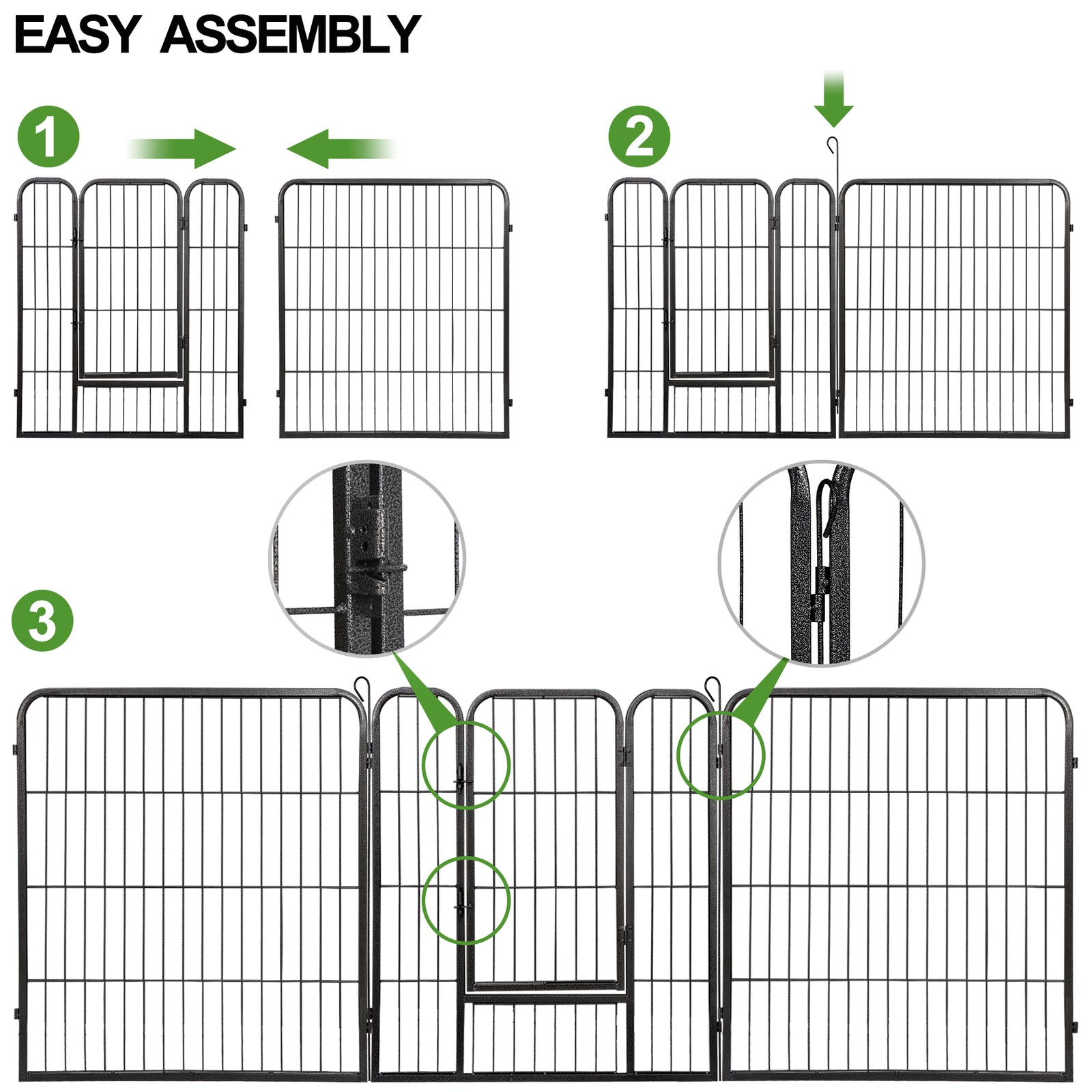 EASY ASSEMBLY

1

2

3