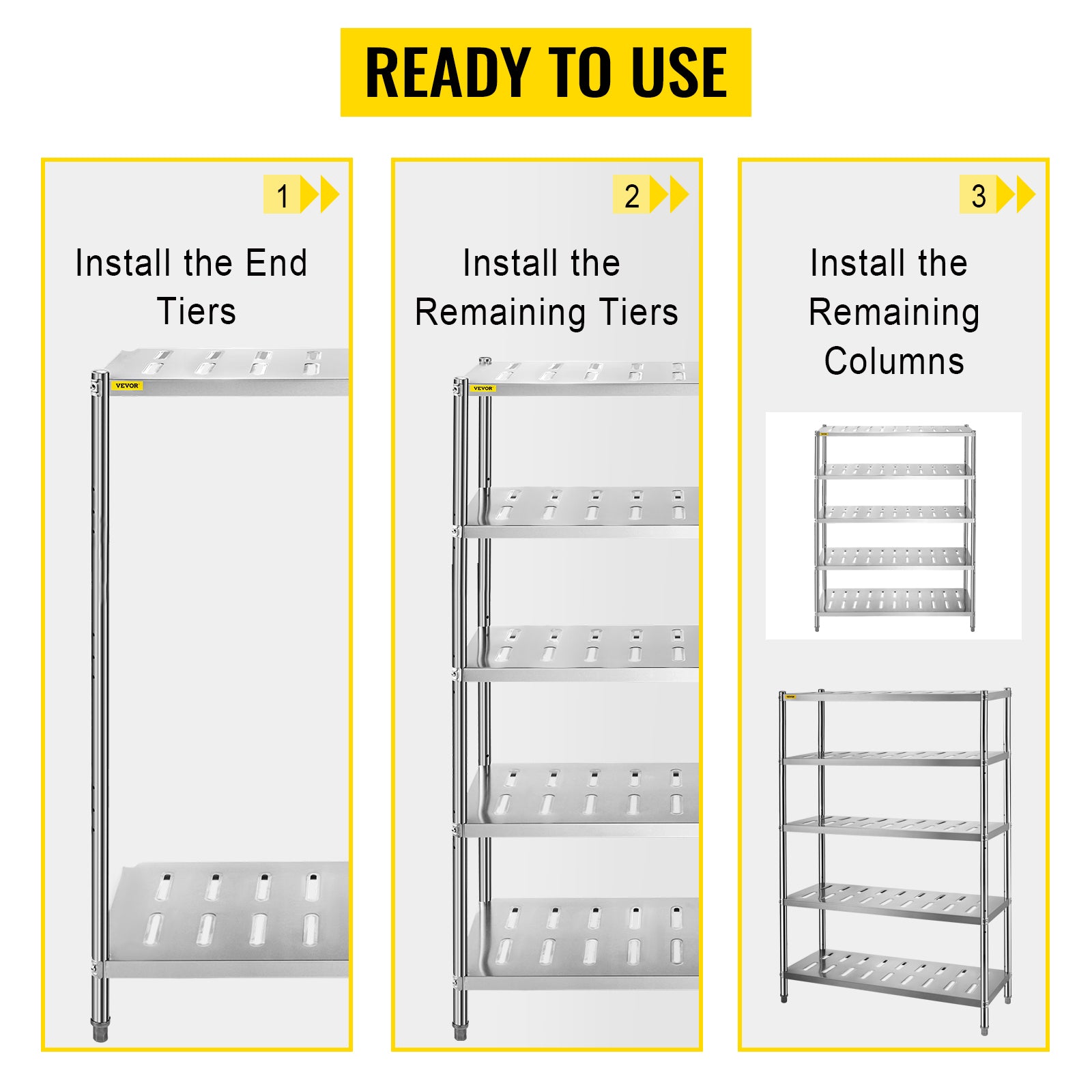 READY TO USE

1

Install the End Tiers

VEVOR

2

Install the Remaining Tiers

VEVOR

3

Install the Remaining Columns