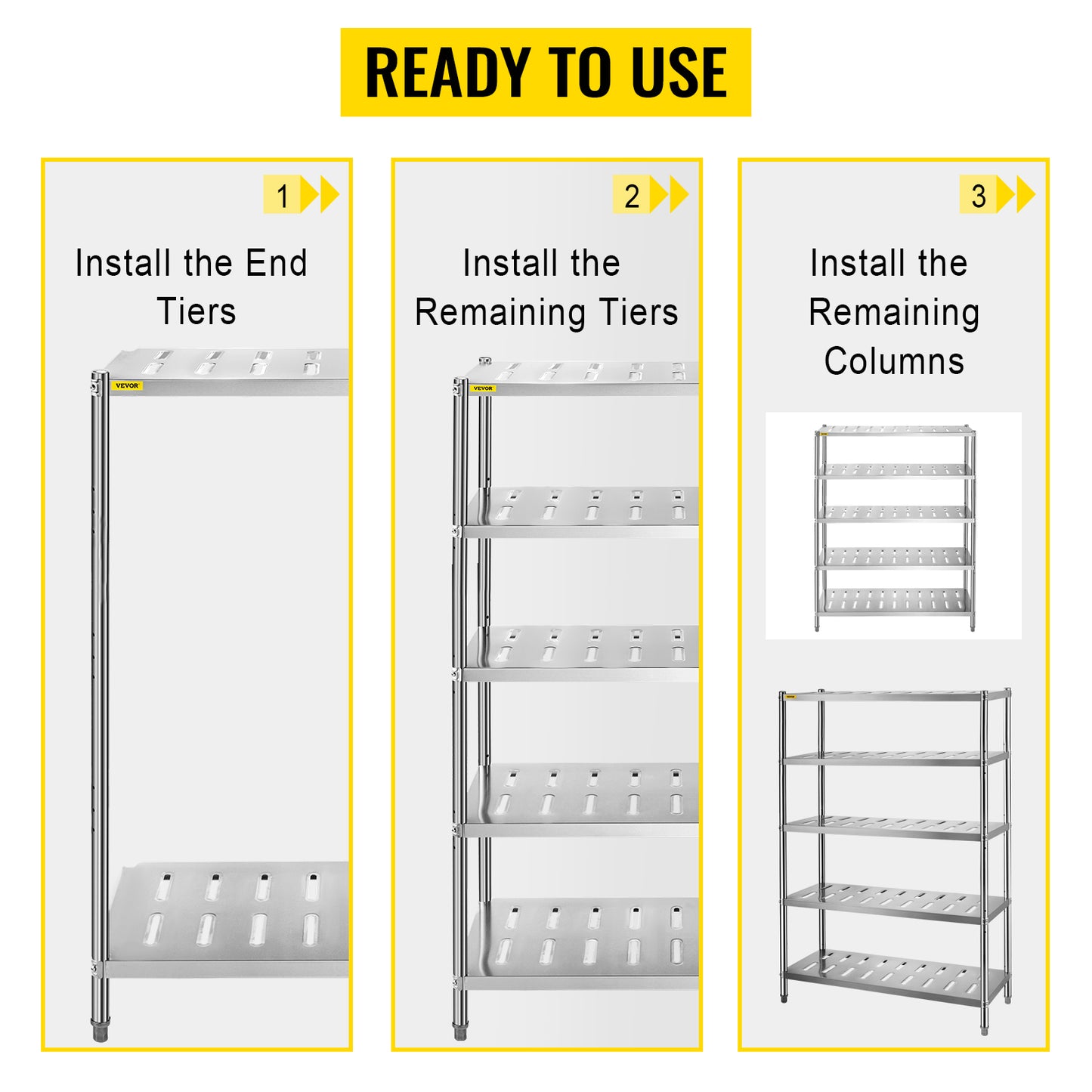 READY TO USE

1

Install the End Tiers

VEVOR

2

Install the Remaining Tiers

VEVOR

3

Install the Remaining Columns