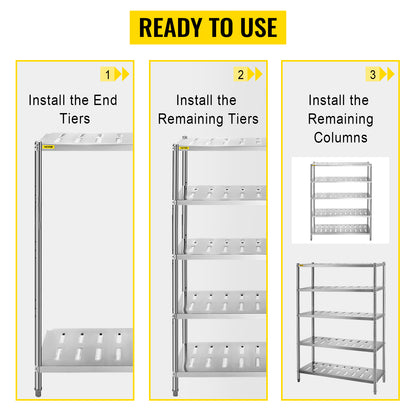 READY TO USE

1

Install the End Tiers

2

Install the Remaining Tiers

3

Install the Remaining Columns